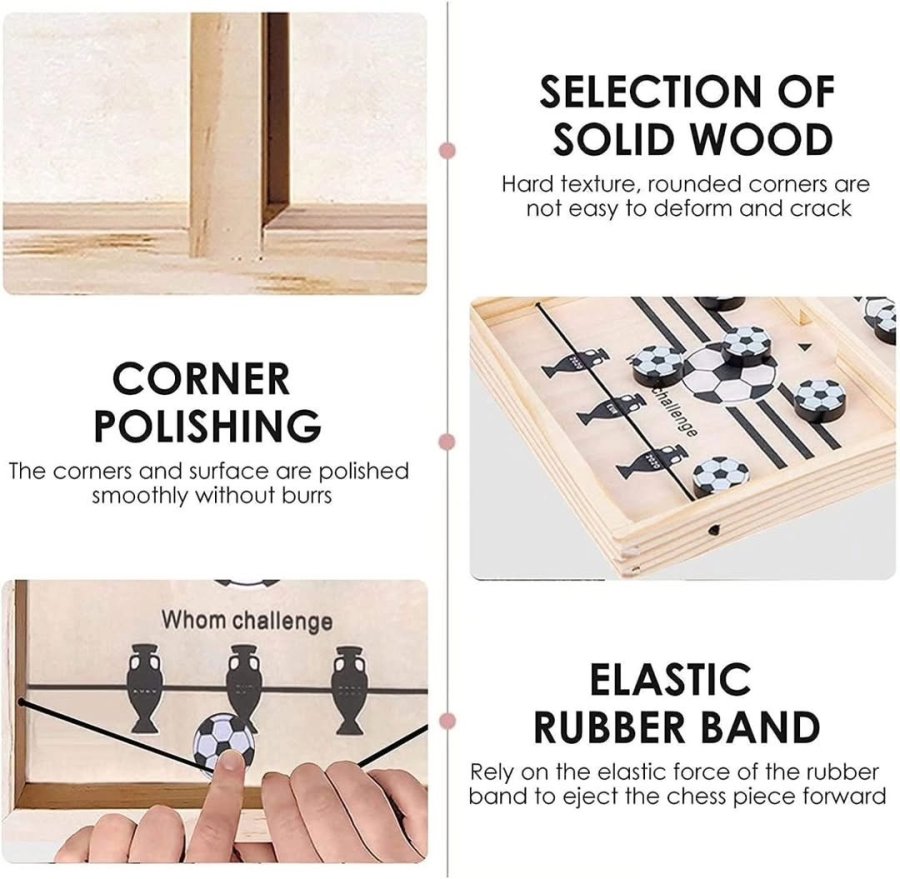 SELECTION OF SOLID WOOD

Hard texture, rounded corners are not easy to deform and crack

challenge

CORNER POLISHING

The corners and surface are polished smoothly without burrs

Whom challenge

ELASTIC RUBBER BAND

Rely on the elastic force of the rubber band to eject the chess piece forward